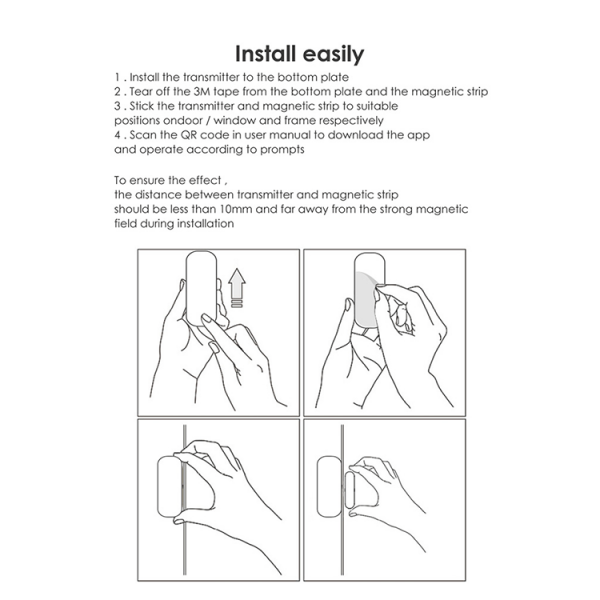 Install easily

1 . Install the transmitter to the bottom plate
2 . Tear off the 3M tape from the bottom plate and the magnetic strip
3 . Stick the transmitter and magnetic strip to suitable positions ondoor / window and frame respectively
4 . Scan the QR code in user manual to download the app and operate according to prompts

To ensure the effect , the distance between transmitter and magnetic strip should be less than 10mm and far away from the strong magnetic field during installation